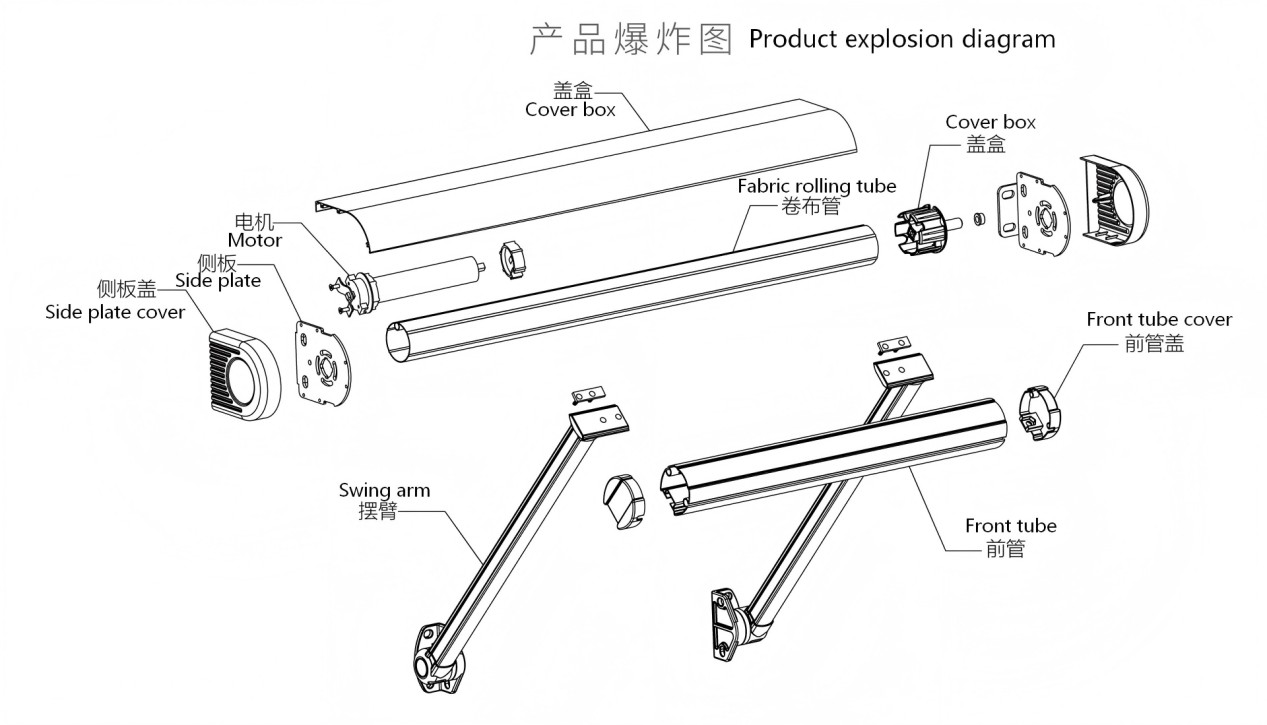 产品爆炸图 Product explosion diagram

盖盒
Cover box

Cover box
盖盒

Fabric rolling tube
卷布管

电机
Motor

侧板
Side plate

侧板盖
Side plate cover

Front tube cover
前管盖

Swing arm
摆臂

Front tube
前管